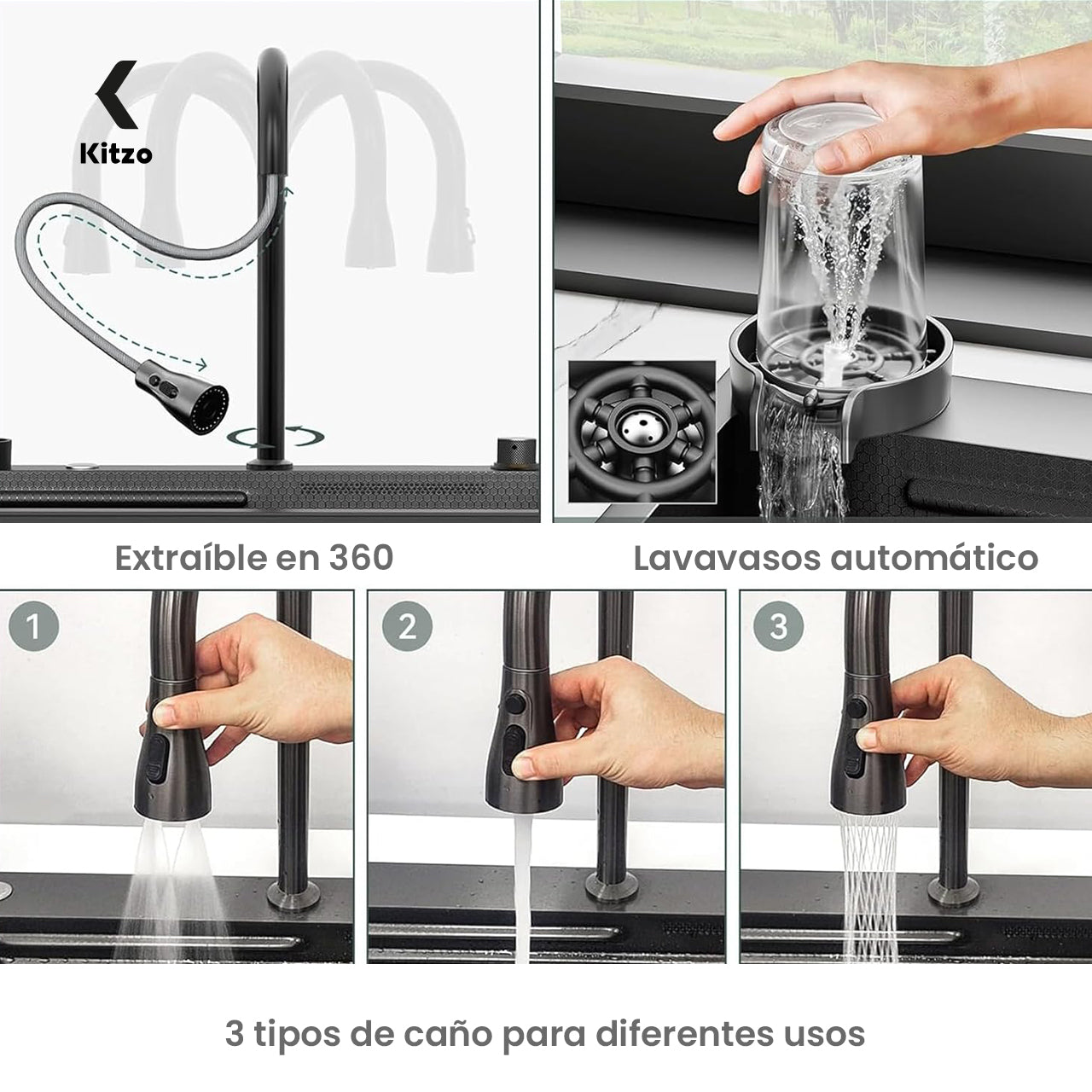 Kitzo

Extraíble en 360

Lavavasos automático

1

2

3

3 tipos de caño para diferentes usos