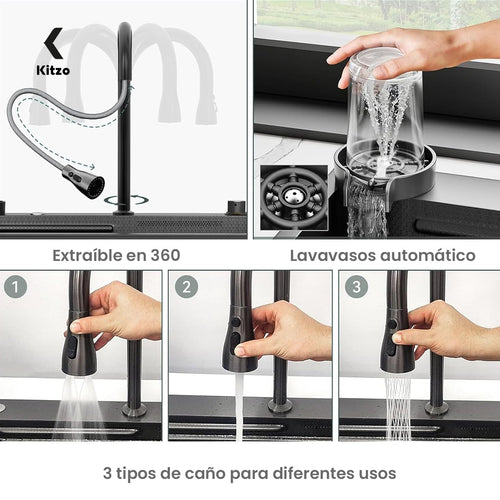 Kitzo

Extraíble en 360

Lavavasos automático

1

2

3

3 tipos de caño para diferentes usos