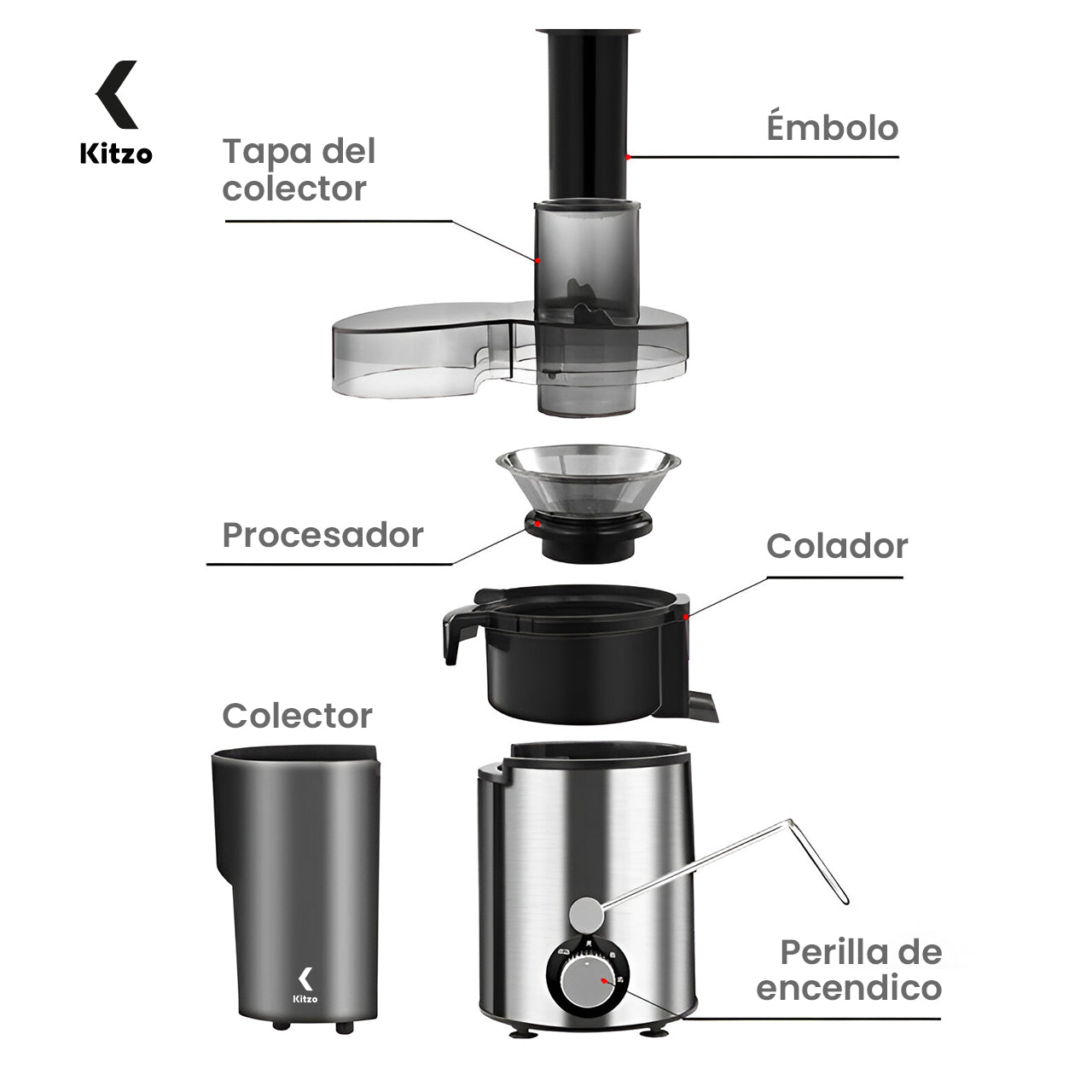 Kitzo

Tapa del colector

Émbolo

Procesador

Colador

Colector

Kitzo

Perilla de encendico